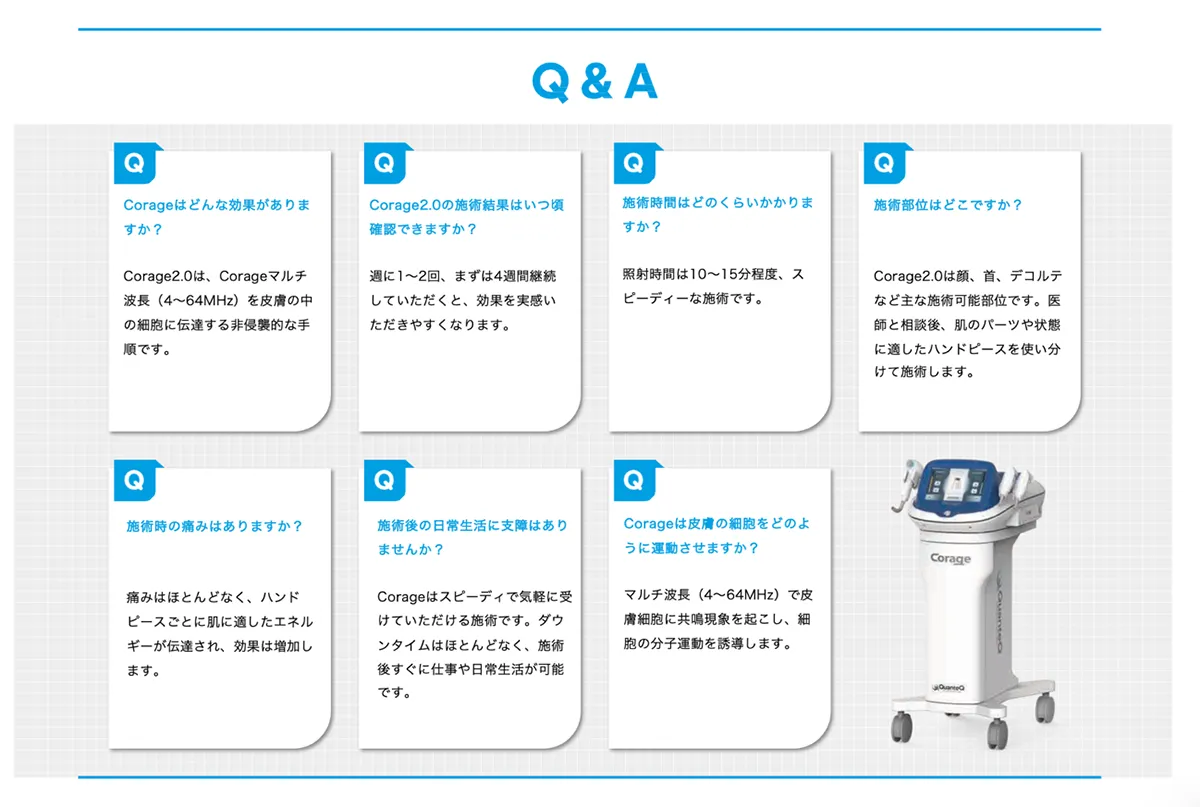 Q & A

Q
Corageはどんな効果がありますか？

Corage2.0は、Corageマルチ波長（4〜64MHz）を皮膚の中の細胞に伝達する非侵襲的な手順です。

Q
Corage2.0の施術結果はいつ頃確認できますか？

週に1〜2回、まずは4週間継続していただくと、効果を実感いただきやすくなります。

Q
施術時間はどのくらいかかりますか？

照射時間は10〜15分程度、スピーディーな施術です。

Q
施術部位はどこですか？

Corage2.0は顔、首、デコルテなど主な施術可能部位です。医師と相談後、肌のパーツや状態に適したハンドピースを使い分けて施術します。

Q
施術時の痛みはありますか？

痛みはほとんどなく、ハンドピースごとに肌に適したエネルギーが伝達され、効果は増加します。

Q
施術後の日常生活に支障はありませんか？

Corageはスピーディで気軽に受けていただける施術です。ダウンタイムはほとんどなく、施術後すぐに仕事や日常生活が可能です。

Q
Corageは皮膚の細胞をどのように運動させますか？

マルチ波長（4〜64MHz）で皮膚細胞に共鳴現象を起こし、細胞の分子運動を誘導します。

Corage
QuantaQ
QuantaQ